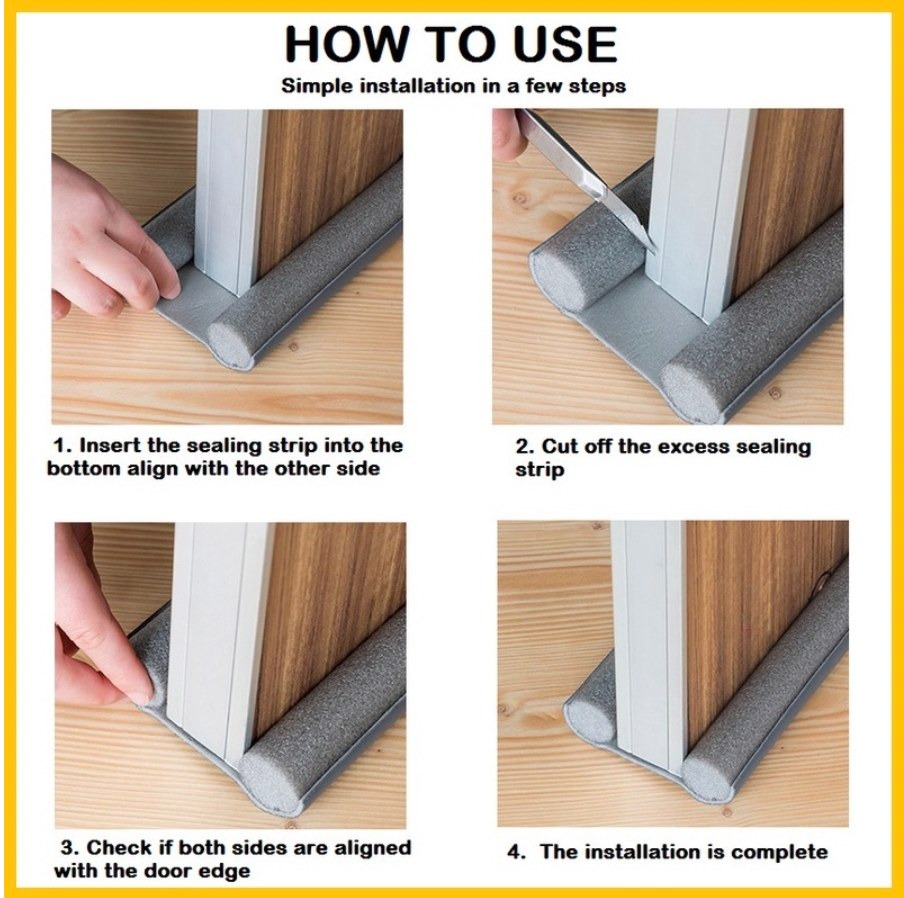 HOW TO USE

Simple installation in a few steps

1. Insert the sealing strip into the bottom align with the other side

2. Cut off the excess sealing strip

3. Check if both sides are aligned with the door edge

4. The installation is complete