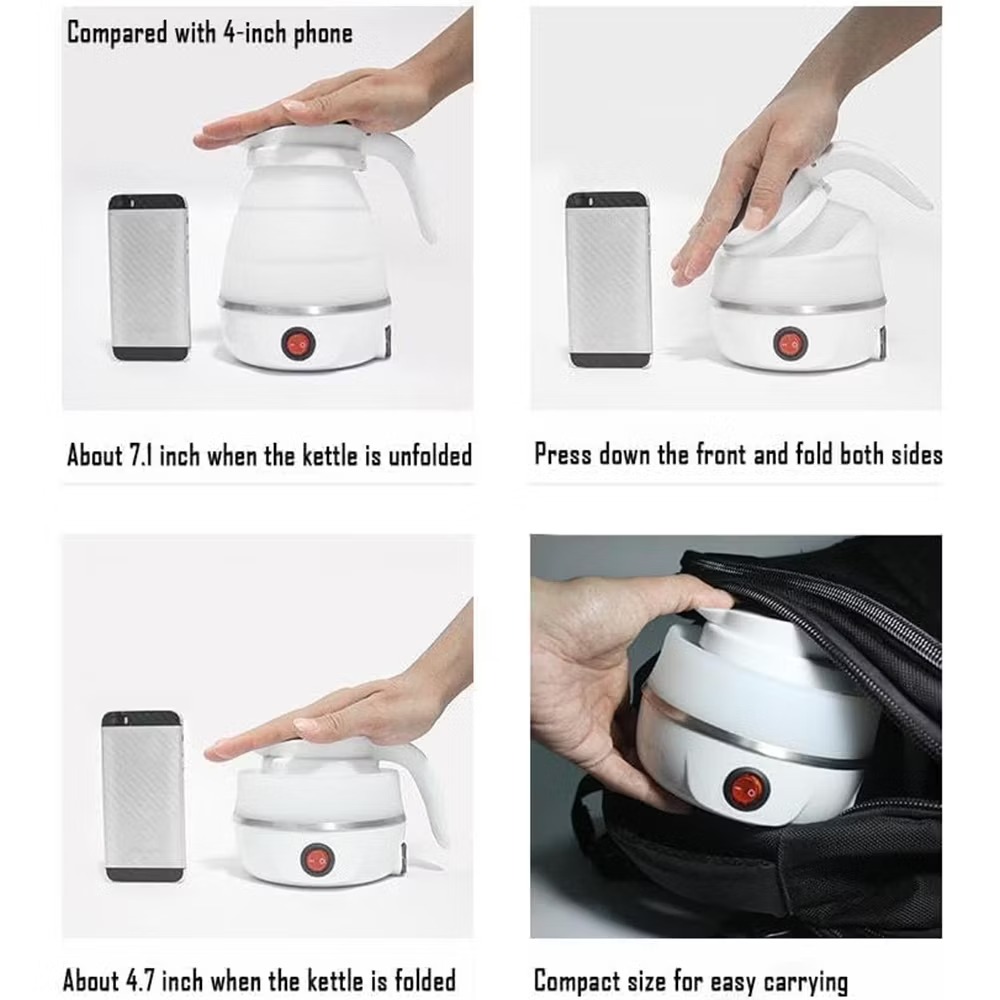 Compared with 4-inch phone

About 7.1 inch when the kettle is unfolded

Press down the front and fold both sides

About 4.7 inch when the kettle is folded

Compact size for easy carrying