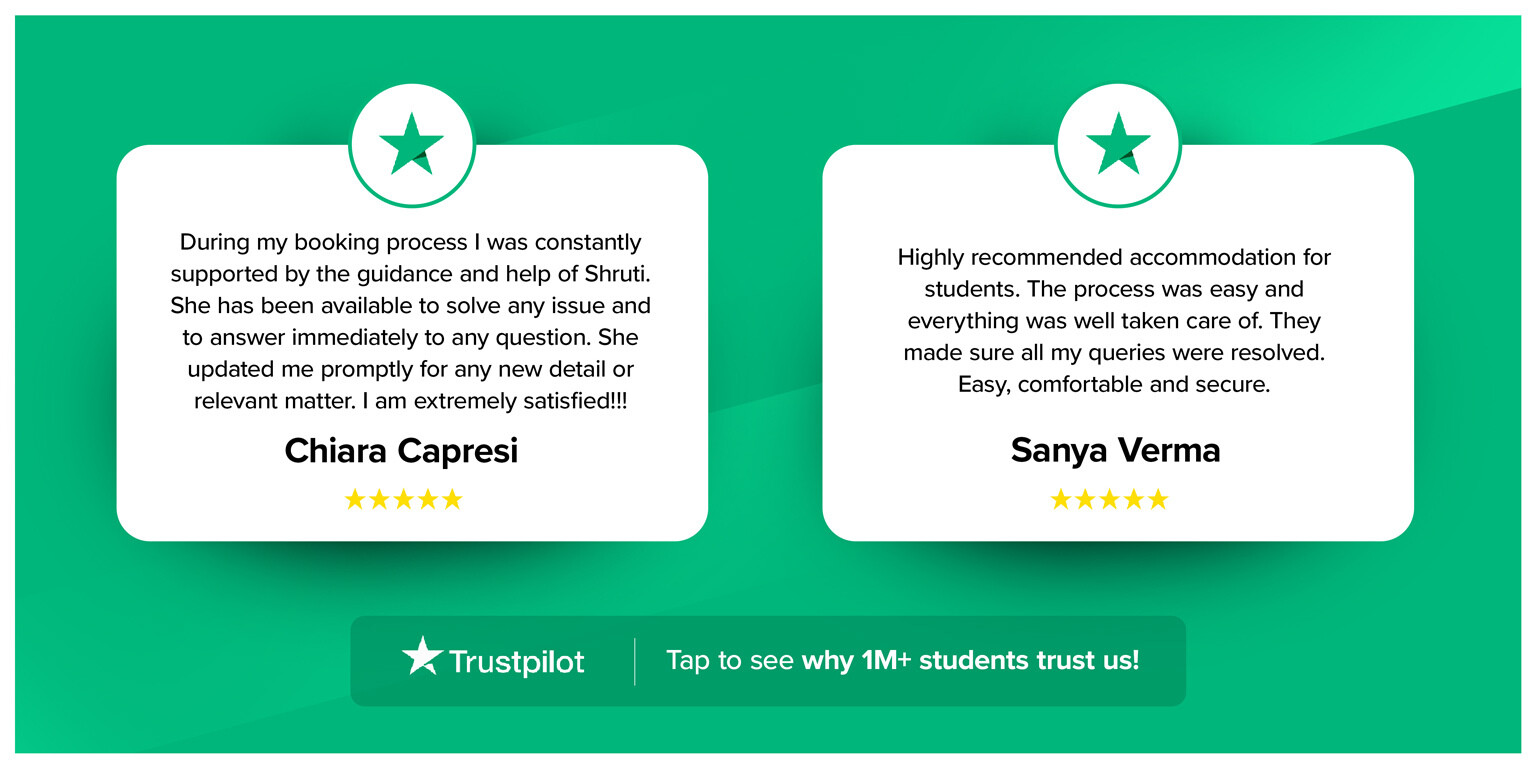 During my booking process I was constantly supported by the guidance and help of Shruti. She has been available to solve any issue and to answer immediately to any question. She updated me promptly for any new detail or relevant matter. I am extremely satisfied!!!

Chiara Capresi

★★★★★

Highly recommended accommodation for students. The process was easy and everything was well taken care of. They made sure all my queries were resolved. Easy, comfortable and secure.

Sanya Verma

★★★★★

Trustpilot

Tap to see why 1M+ students trust us!